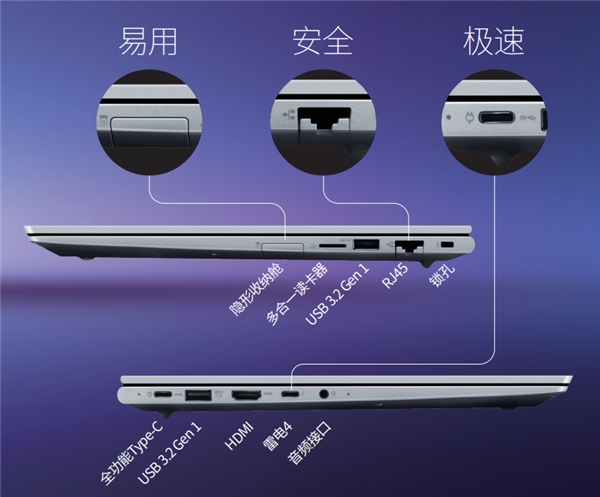 易用

安全

极速

隐形收纳舱

多合一读卡器

USB 3.2 Gen 1

RJ45

锁孔

全功能Type-C

USB 3.2 Gen 1

HDMI

雷电4

音频接口